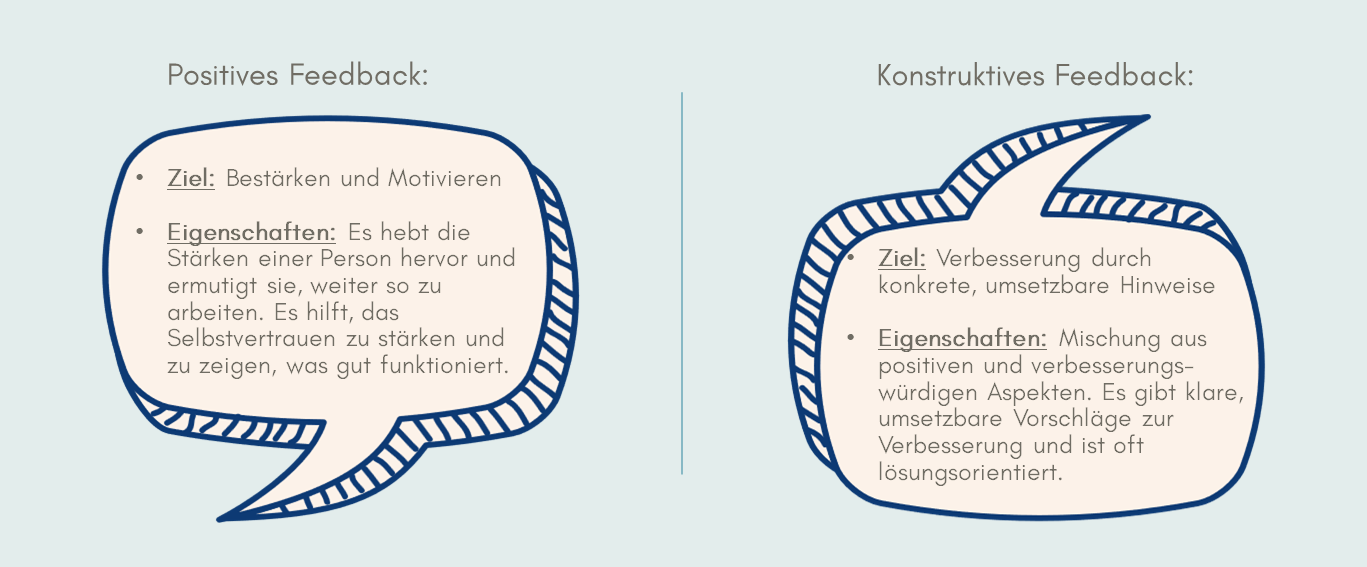 Positives Feedback:

• Ziel: Bestärken und Motivieren

• Eigenschaften: Es hebt die Stärken einer Person hervor und ermutigt sie, weiter so zu arbeiten. Es hilft, das Selbstvertrauen zu stärken und zu zeigen, was gut funktioniert.

Konstruktives Feedback:

• Ziel: Verbesserung durch konkrete, umsetzbare Hinweise

• Eigenschaften: Mischung aus positiven und verbesserungswürdigen Aspekten. Es gibt klare, umsetzbare Vorschläge zur Verbesserung und ist oft lösungsorientiert.